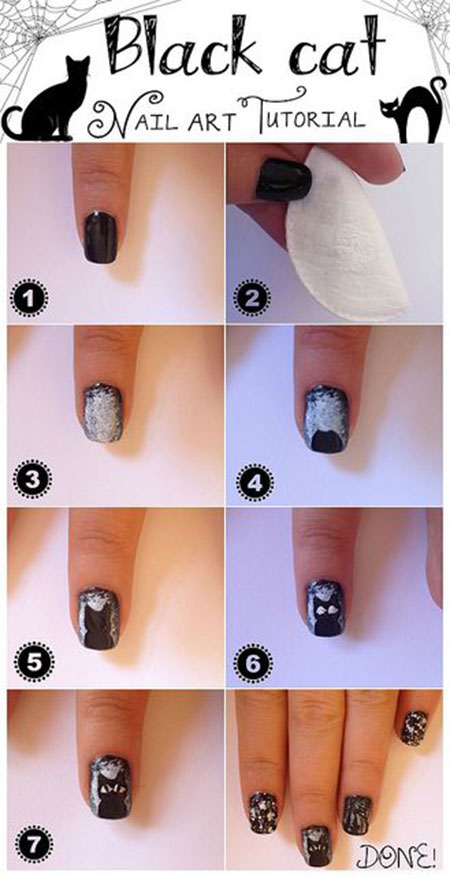 Black cat
NAIL ART TUTORIAL

1
2
3
4
5
6
7
DONE!